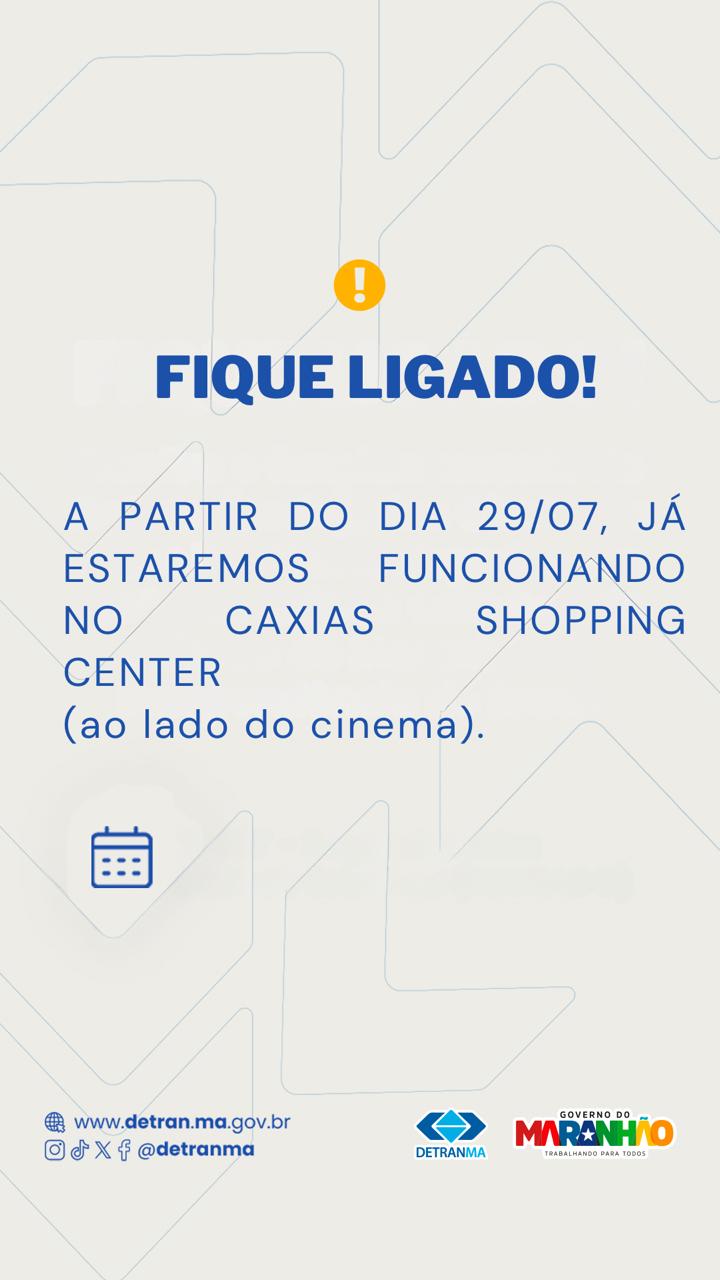 FIQUE LIGADO!

A PARTIR DO DIA 29/07, JÁ ESTAREMOS FUNCIONANDO NO CAXIAS SHOPPING CENTER
(ao lado do cinema).

www.detran.ma.gov.br
@detranma

DETRANMA

GOVERNO DO
MARANHÃO
TRABALHANDO PARA TODOS